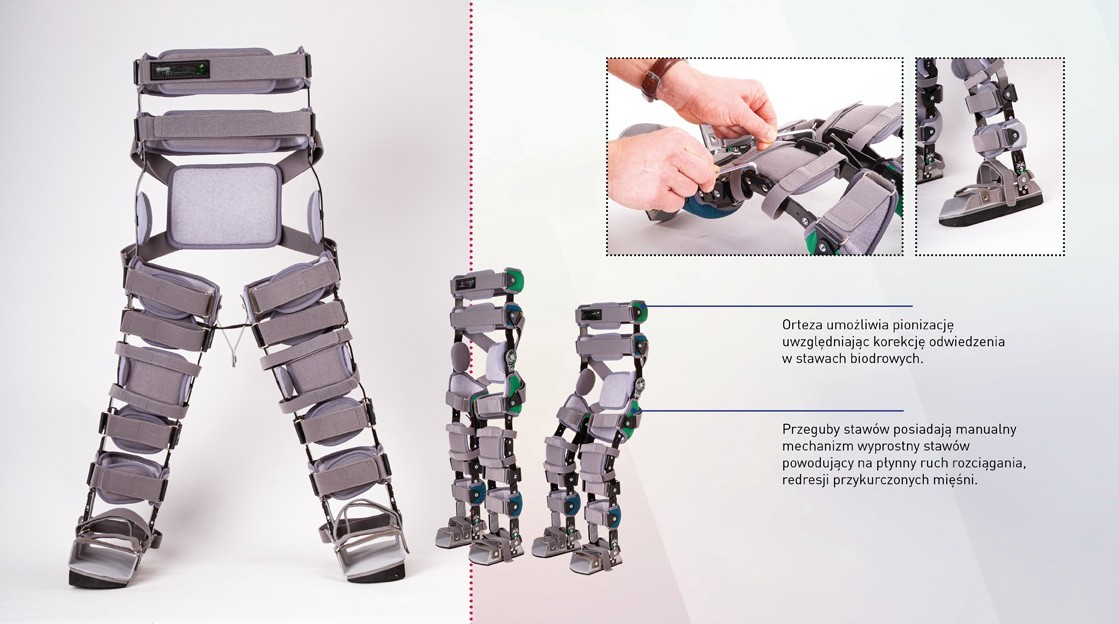 Orteza umożliwia pionizację uwzględniając korekcję odwiedzenia w stawach biodrowych.

Przeguby stawów posiadają manualny mechanizm wyprostny stawów powodujący na płynny ruch rozciągania, redresji przykurczonych mięśni.